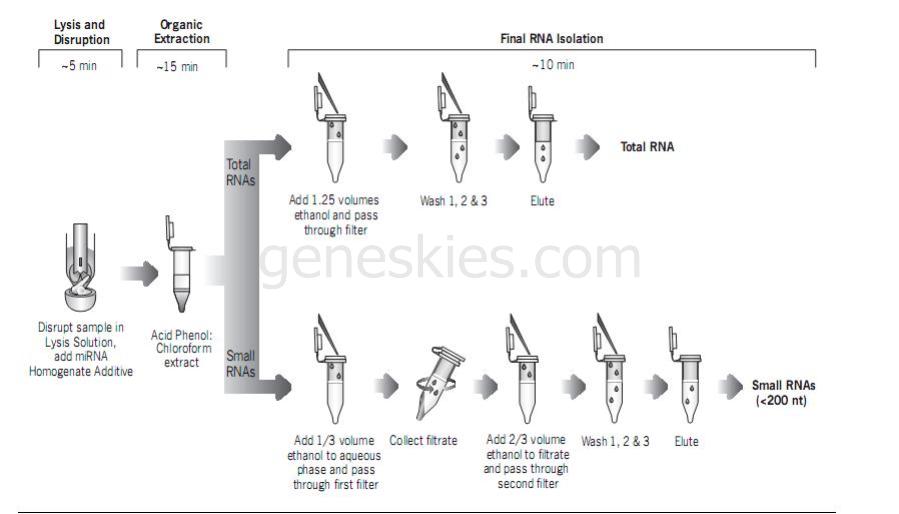 Lysis and Disruption

~5 min

Organic Extraction

~15 min

Final RNA Isolation

~10 min

Total RNAs

Add 1.25 volumes ethanol and pass through filter

Wash 1, 2 & 3

Elute

Total RNA

geneskies.com

Disrupt sample in Lysis Solution, add miRNA Homogenate Additive

Acid Phenol: Chloroform extract

Small RNAs

Add 1/3 volume ethanol to aqueous phase and pass through first filter

Collect filtrate

Add 2/3 volume ethanol to filtrate and pass through second filter

Wash 1, 2 & 3

Elute

Small RNAs (<200 nt)